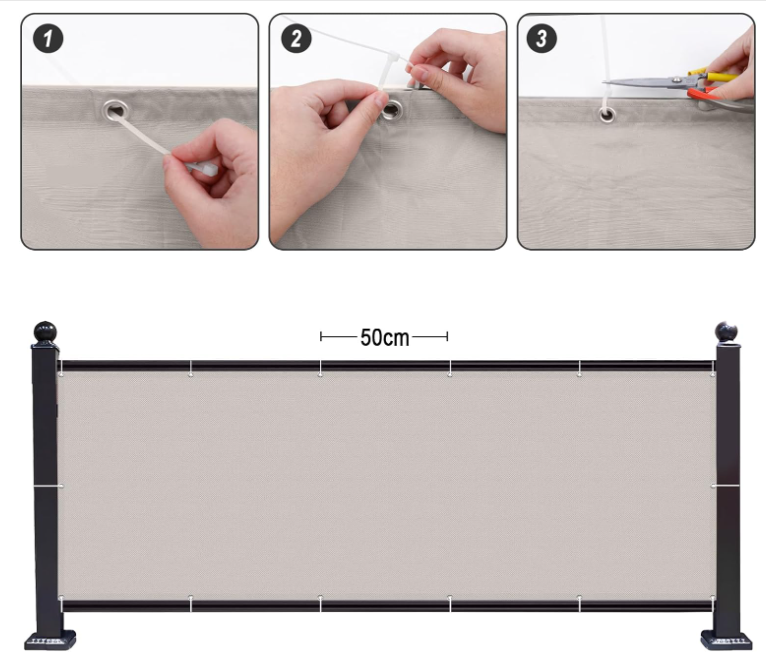 1

2

3

50cm