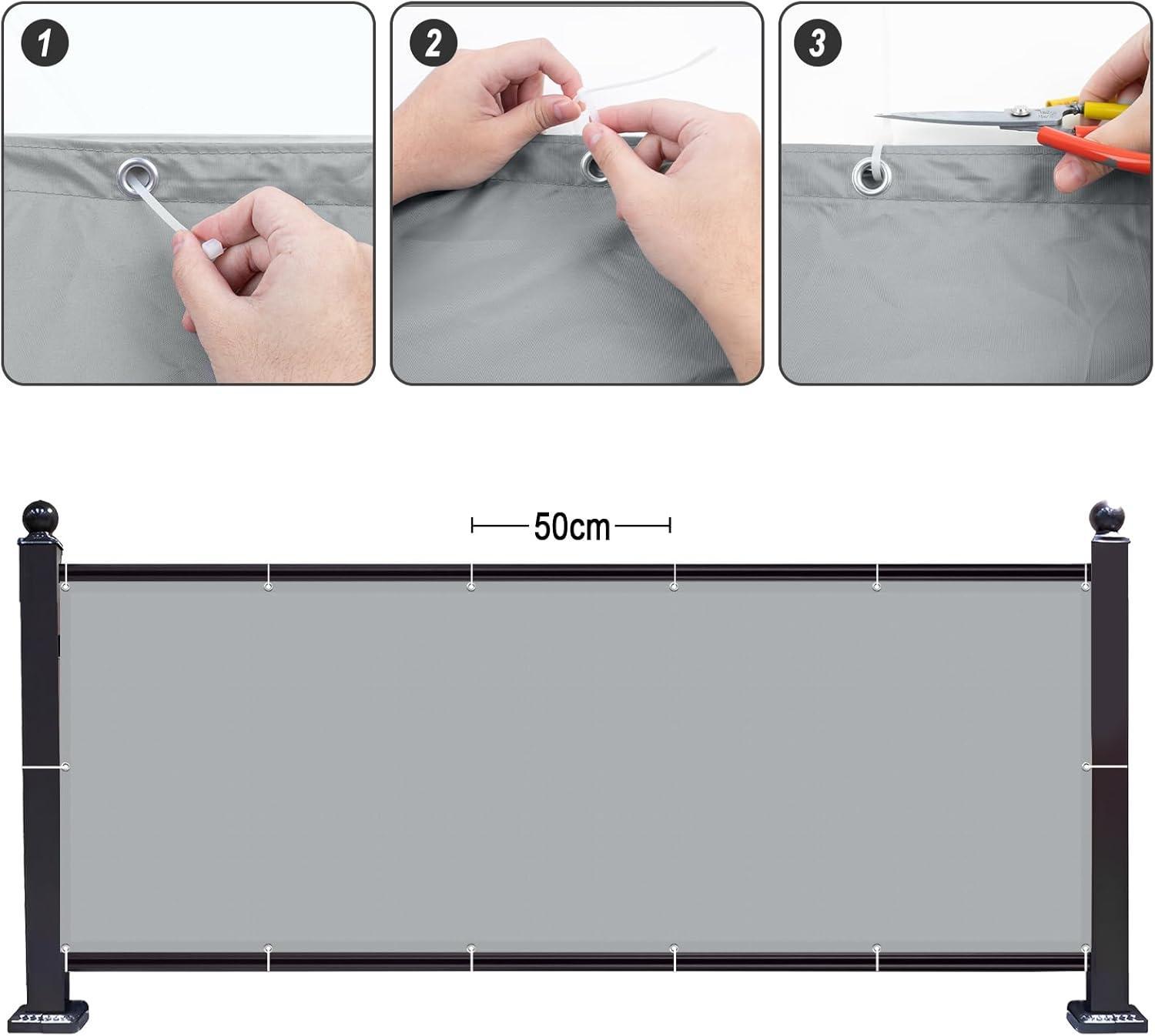 1

2

3

50cm