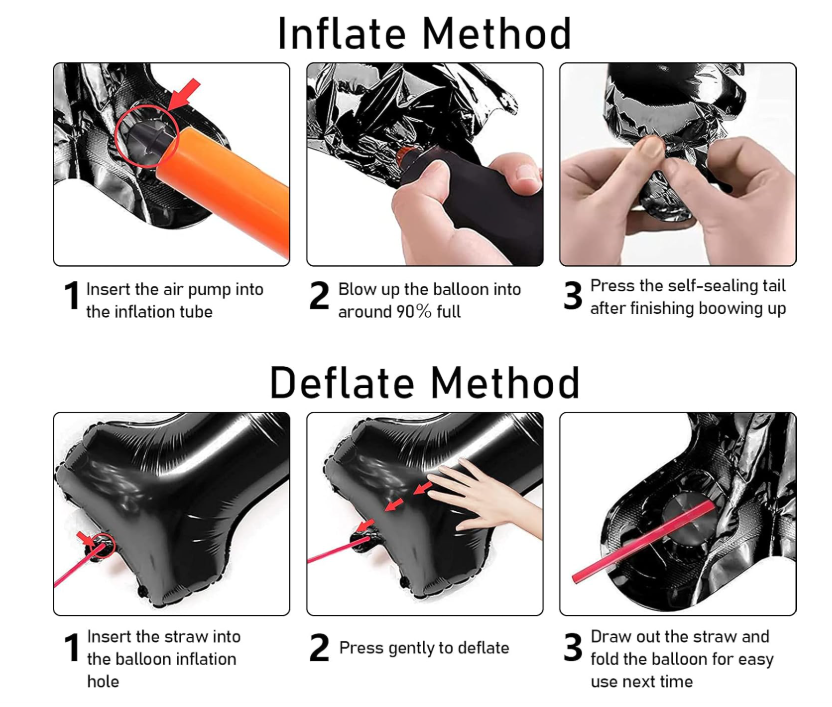 Inflate Method

1 Insert the air pump into the inflation tube

2 Blow up the balloon into around 90% full

3 Press the self-sealing tail after finishing boowing up

Deflate Method

1 Insert the straw into the balloon inflation hole

2 Press gently to deflate

3 Draw out the straw and fold the balloon for easy use next time