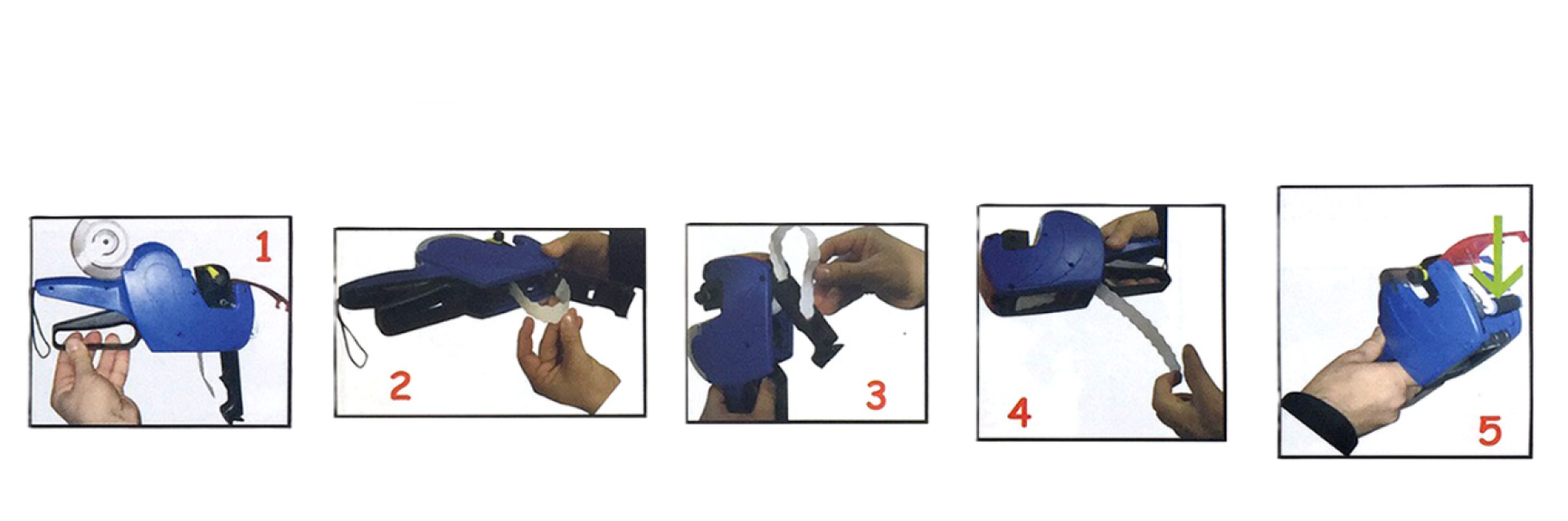 1

2

3

4

5